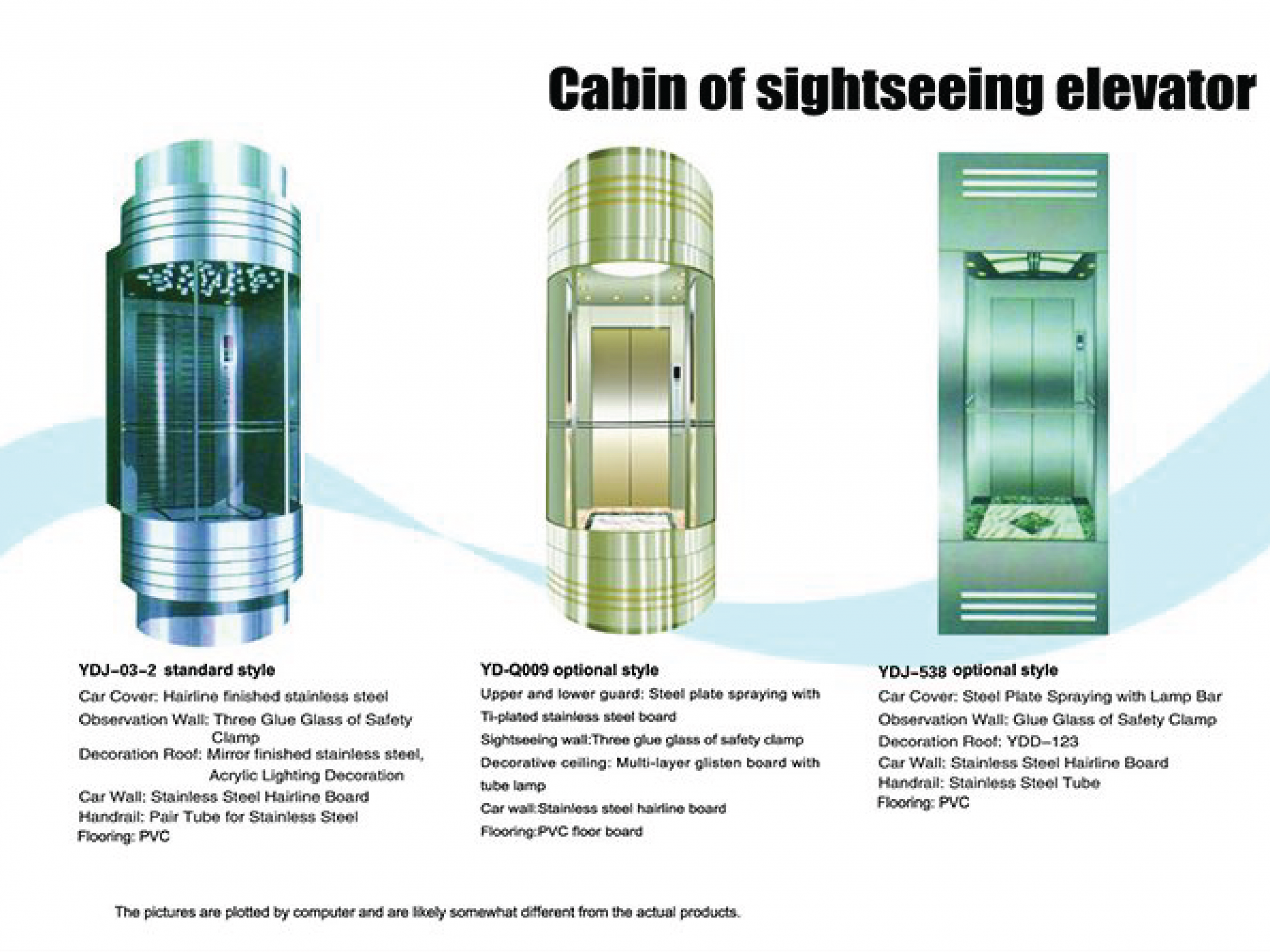 Cabin of sightseeing elevator

YDJ-03-2 standard style
Car Cover: Hairline finished stainless steel
Observation Wall: Three Glue Glass of Safety Clamp
Decoration Roof: Mirror finished stainless steel, Acrylic Lighting Decoration
Car Wall: Stainless Steel Hairline Board
Handrail: Pair Tube for Stainless Steel
Flooring: PVC

YD-Q009 optional style
Upper and lower guard: Steel plate spraying with Ti-plated stainless steel board
Sightseeing wall:Three glue glass of safety clamp
Decorative ceiling: Multi-layer glisten board with tube lamp
Car wall:Stainless steel hairline board
Flooring:PVC floor board

YDJ-538 optional style
Car Cover: Steel Plate Spraying with Lamp Bar
Observation Wall: Glue Glass of Safety Clamp
Decoration Roof: YDD-123
Car Wall: Stainless Steel Hairline Board
Handrail: Stainless Steel Tube
Flooring: PVC

The pictures are plotted by computer and are likely somewhat different from the actual products.